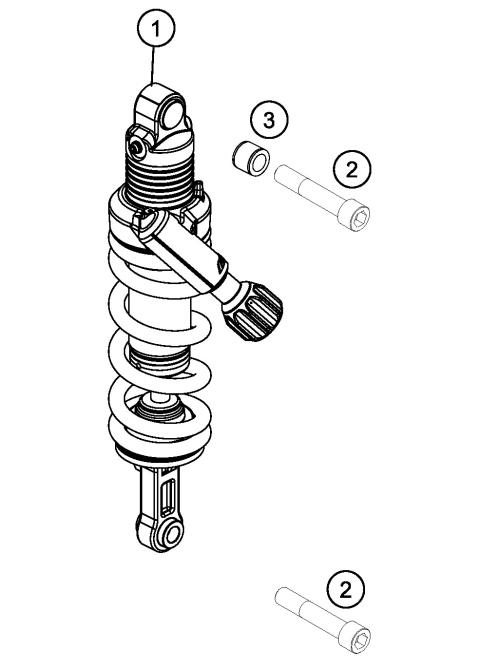 1
3
2
2