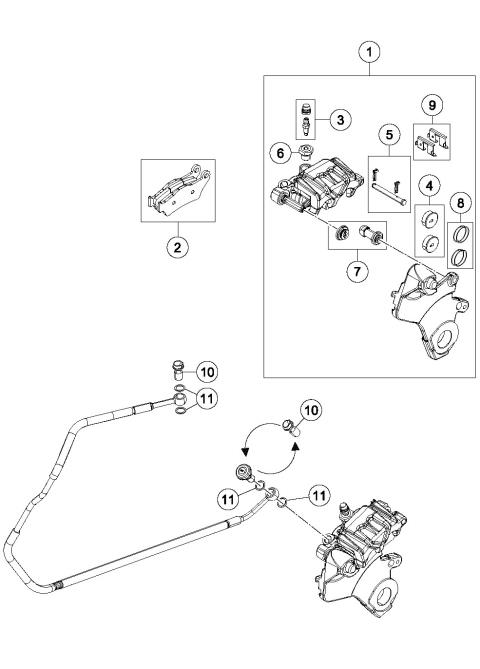 1
3
9
5
6
4
8
2
7
10
11
10
11
11