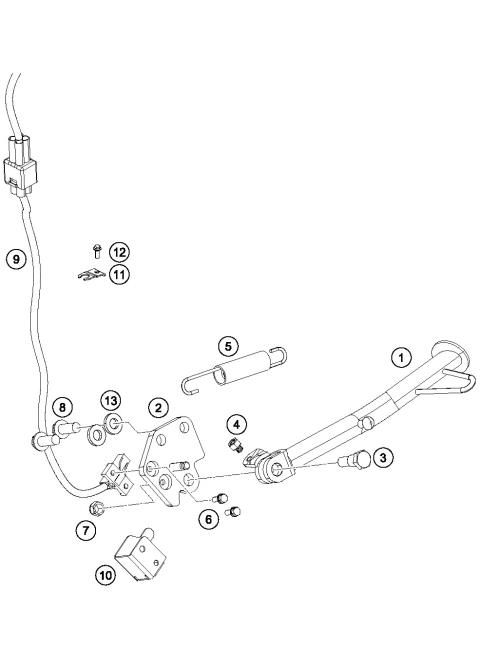 9
12
11
5
1
8
13
2
4
3
6
7
10