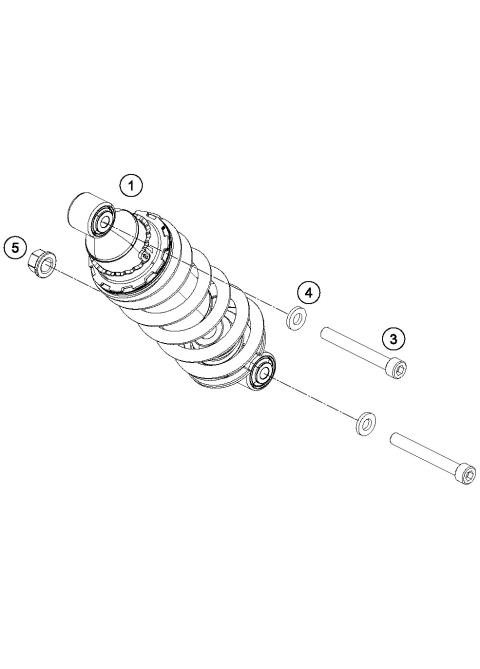 1
5
4
3