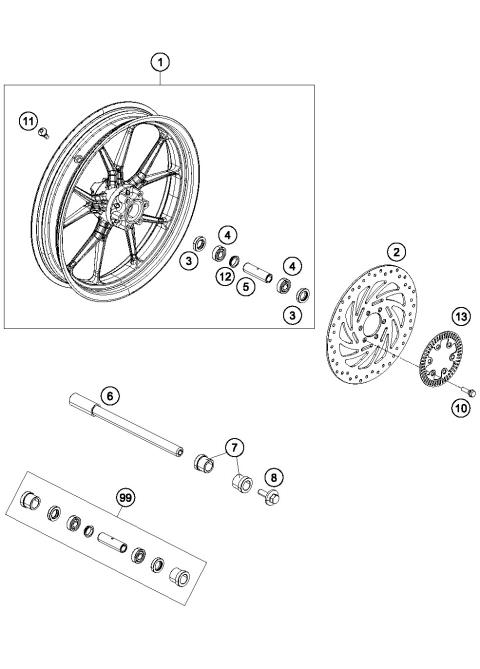 1
11
4
3
12
5
4
3
2
13
10
6
7
8
99