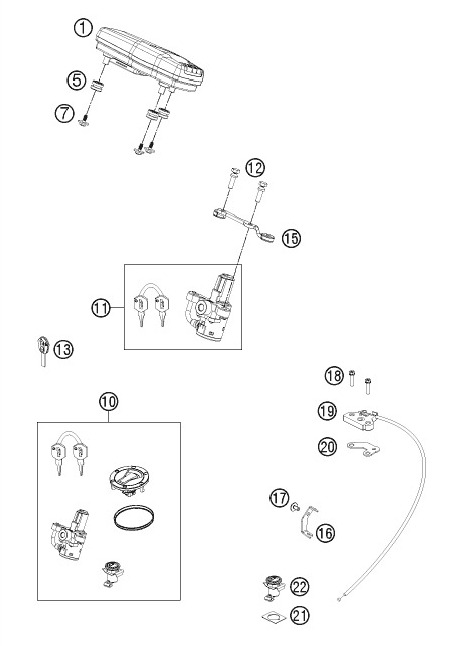 1
5
7
12
15
11
13
10
18
19
20
17
16
22
21