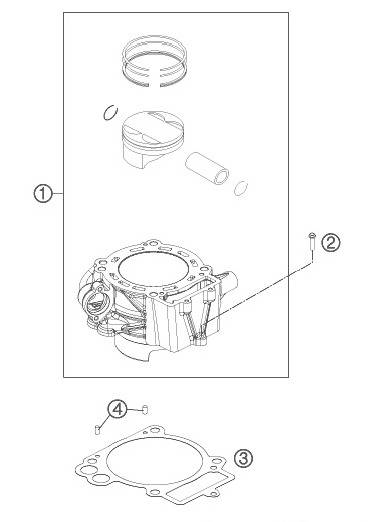 1
2
4
3