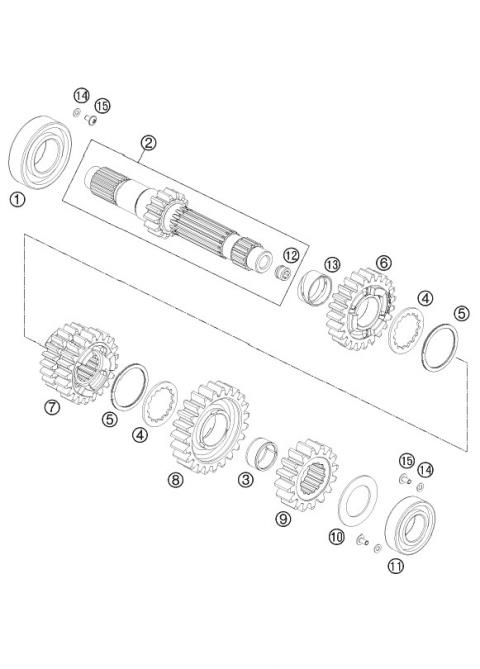 14
15
2
1
12
13
6
4
5
7
5
4
8
3
9
15
14
10
11