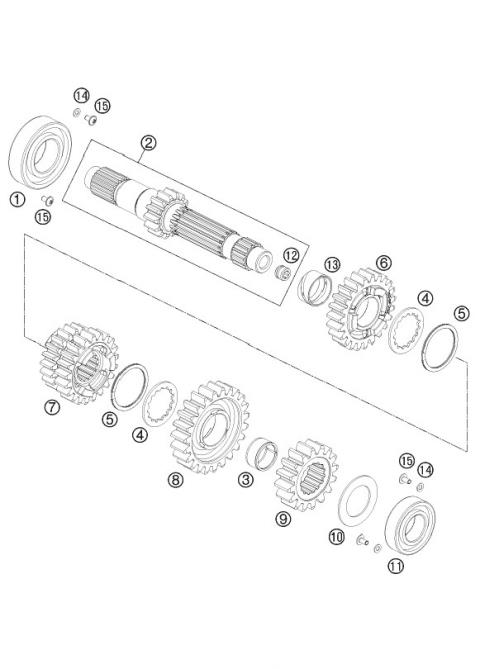 14
15
2
1
15
12
13
6
4
5
7
5
4
8
3
9
15
14
10
11