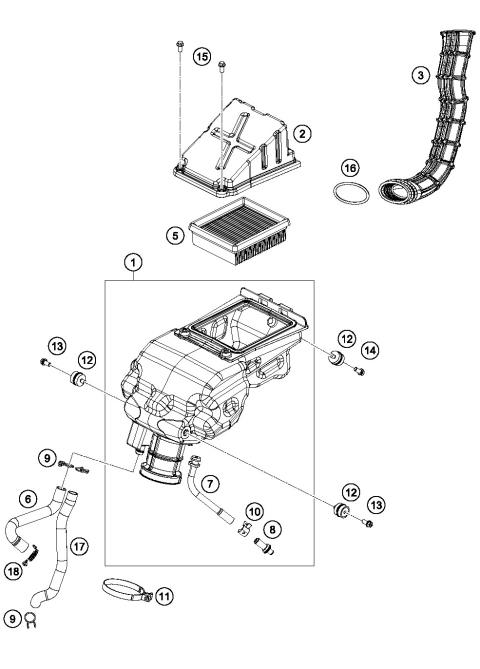 15
3
2
16
5
1
13
12
12
14
9
7
6
12
13
10
8
17
18
11
9