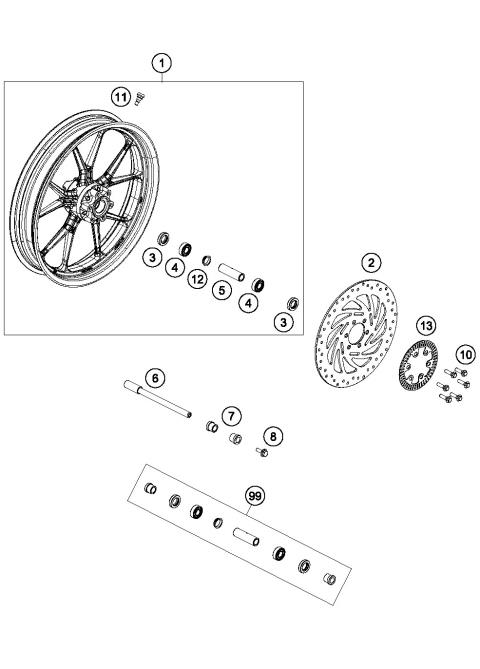 1
11
3
4
12
5
4
3
2
13
10
6
7
8
99