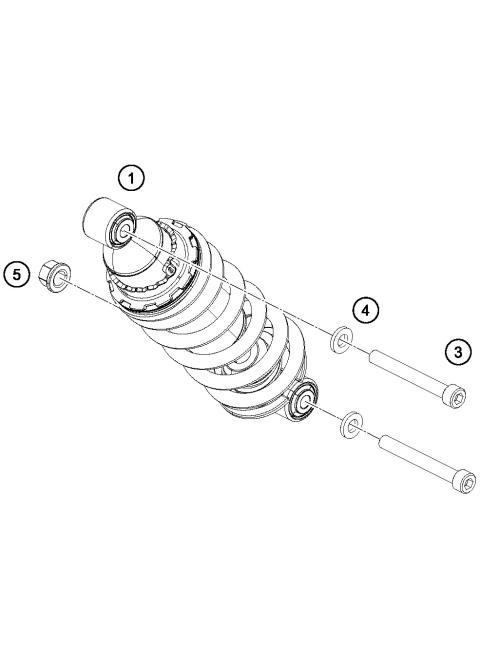 1
5
4
3