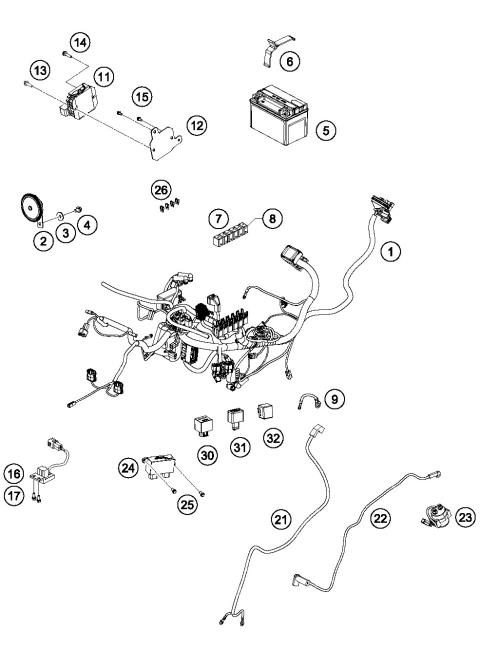 14
13
11
15
12
6
5
26
2
3
4
7
8
1
9
30
31
32
16
17
24
25
21
22
23