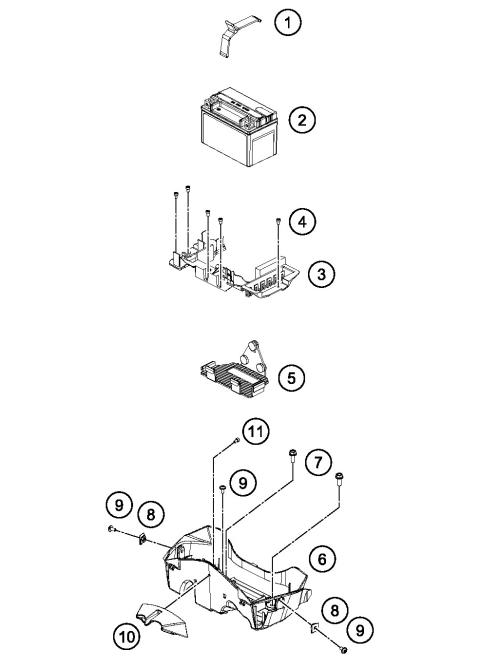 1
2
4
3
5
11
7
9
9
8
6
8
9
10