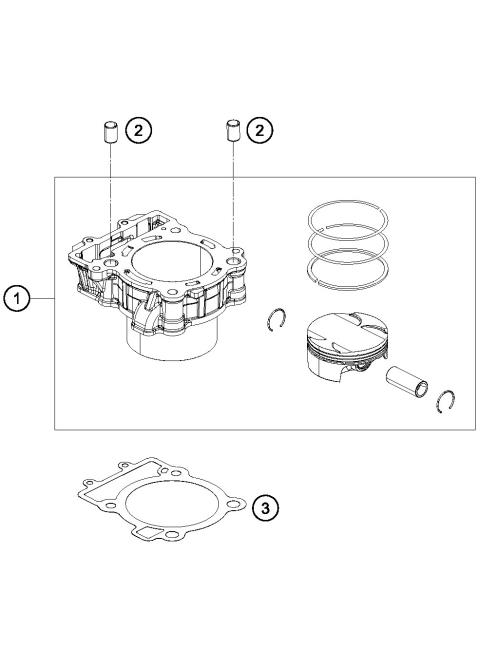 2
2
1
3