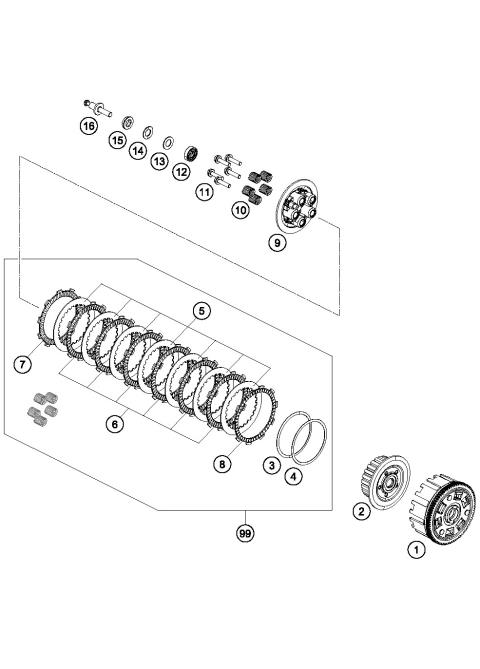 16
15
14
13
12
11
10
9
5
7
6
8
3
4
2
1
99