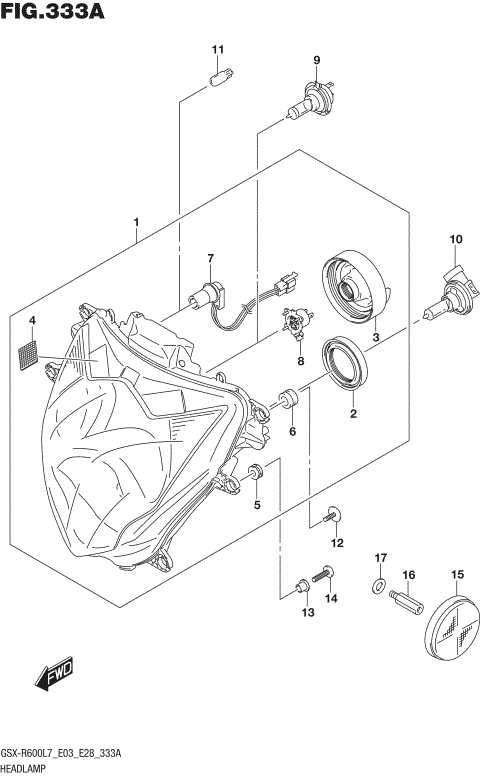 FIG.333A

11
9
1
10
7
4
3
8
2
6
5
12
17
16
15
13
14

FWD

GSX-R600L7_E03_E28_333A
HEADLAMP