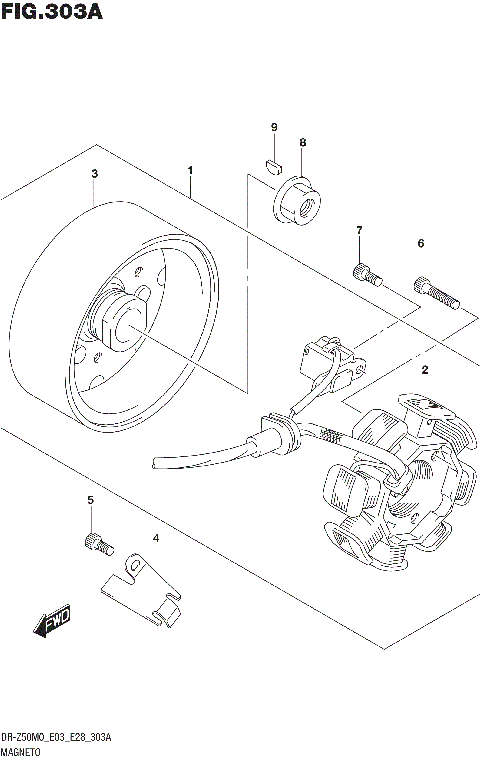 FIG.303A

9
8
3
1
7
6
2
5
4
FWD

DR-Z50M0_E03_E28_303A
MAGNETO