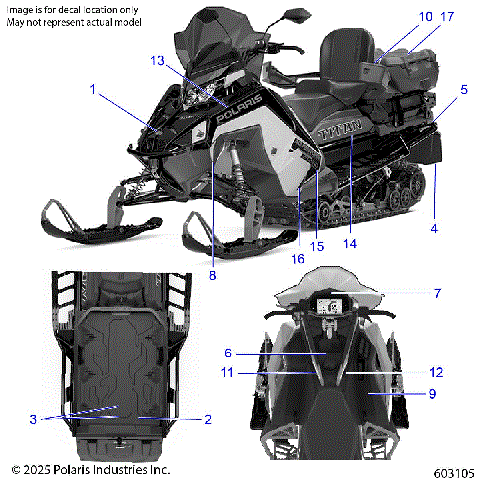 Image is for decal location only
May not represent actual model

10 17
13
1
5
POLARIS
TITAN
4
14
15
16
8
7
6
11
12
9
3
2

© 2025 Polaris Industries Inc.
603105