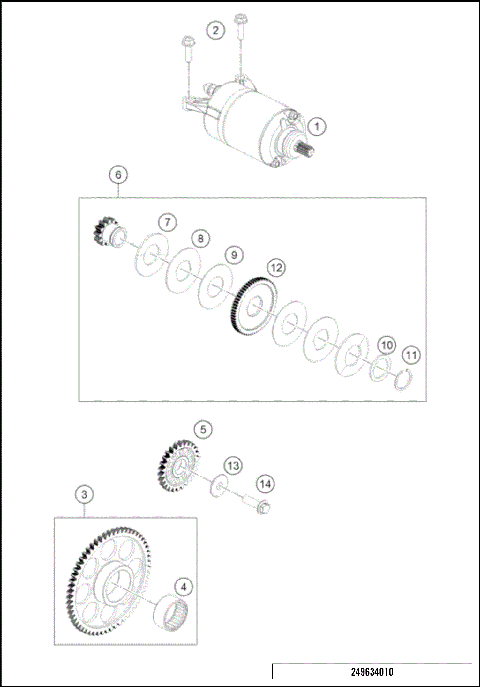 2
1
6
7
8
9
12
10
11
5
13
14
3
4
249634010