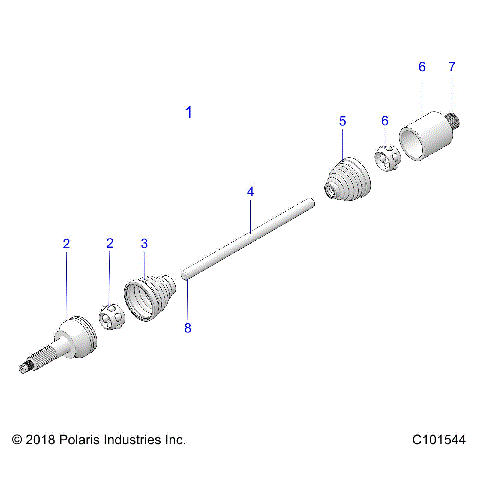 6 7

1

5 6

4

2 2 3

8

© 2018 Polaris Industries Inc.

C101544