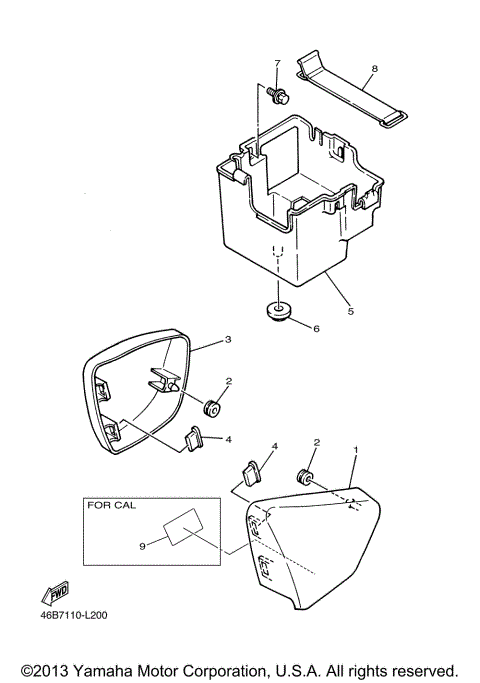 7
8
5
6
3
2
4
4
2
1
FOR CAL
9
FWD
46B7110-L200

©2013 Yamaha Motor Corporation, U.S.A. All rights reserved.