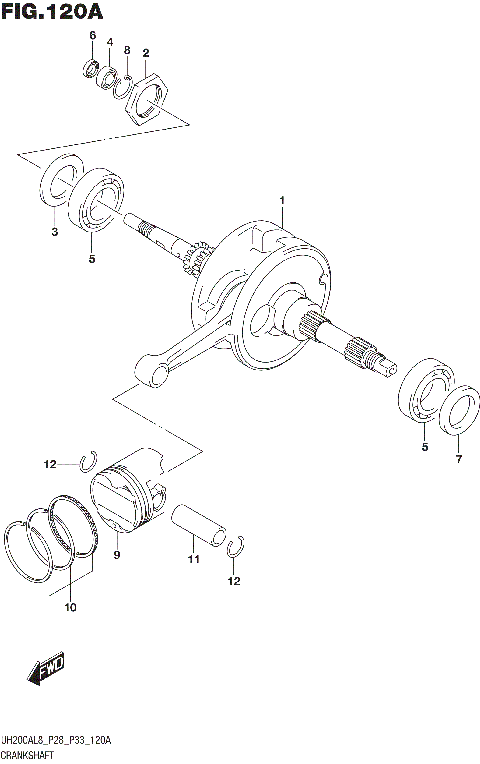 FIG.120A

6 4 8 2

3

5

1

5 7

12

9

11

12

10

FWD

UH200AL8_P28_P33_120A
CRANKSHAFT