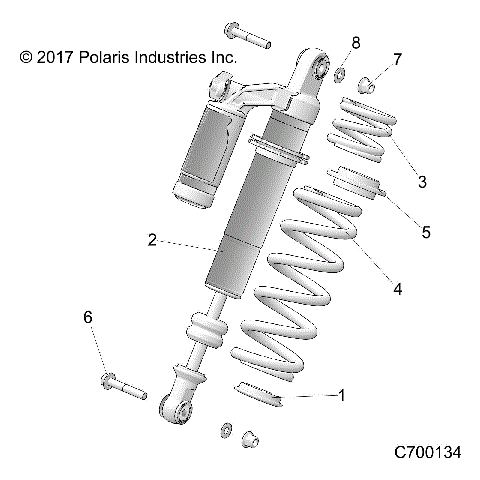 © 2017 Polaris Industries Inc.

8

7

3

5

2

4

6

1

C700134