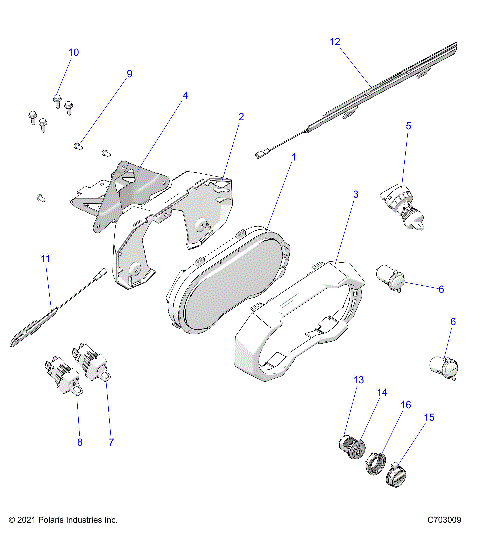 10
9
4
2
12
5
1
3
11
6
6
13
14
16
15
8
7
© 2021 Polaris Industries Inc.
C703009