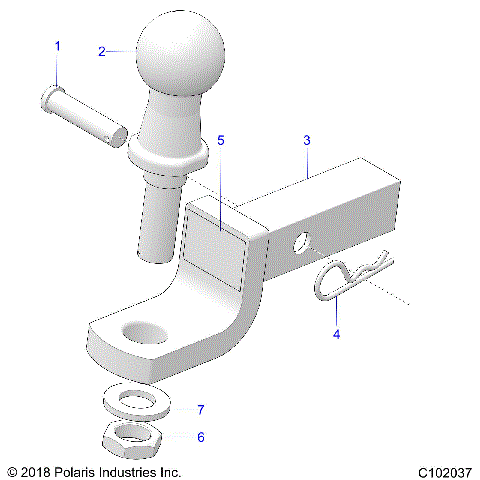 1
2
5
3
4
7
6
© 2018 Polaris Industries Inc.
C102037