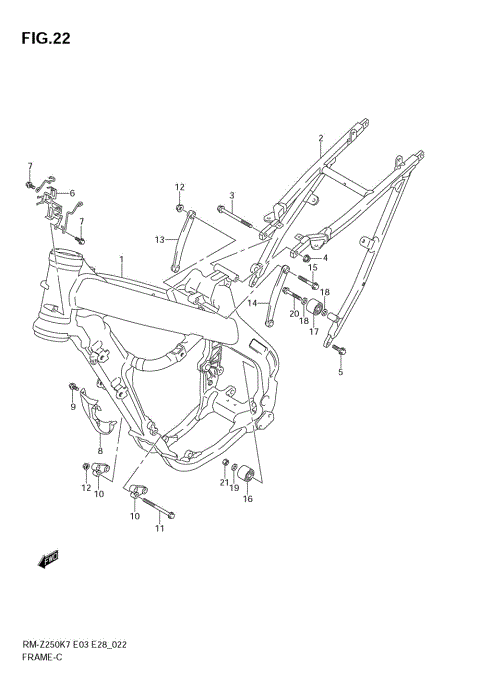 FIG.22

2
7
6
12
3
7
13
1
4
15
18
14
20
18
17
5
9
8
12
10
21
19
16
10
11
FWD

RM-Z250K7 E03 E28_022
FRAME-C