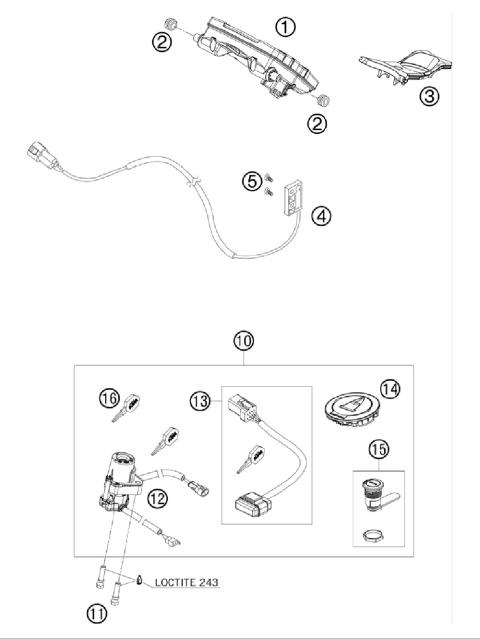 1
2
3
2
5
4
10
16
13
14
15
12
LOCTITE 243
11