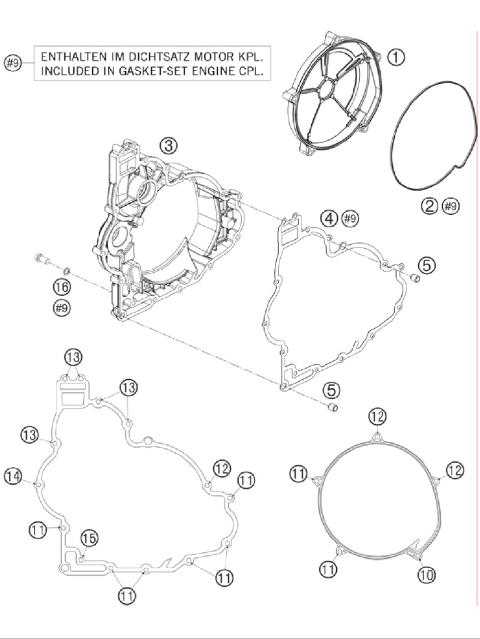 #9 ENTHALTEN IM DICHTSATZ MOTOR KPL.
INCLUDED IN GASKET-SET ENGINE CPL.

1
2 #9
3
4 #9
5
16
#9
5
13
13
13
14
12
11
11
15
11
11
12
11
12
11
10