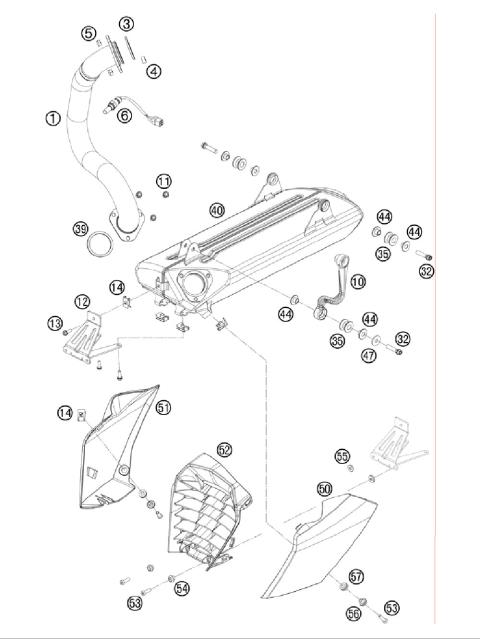 5
3
4
1
6
11
40
39
44
44
35
32
10
14
12
13
44
44
35
32
47
14
51
52
55
50
54
53
57
56
53