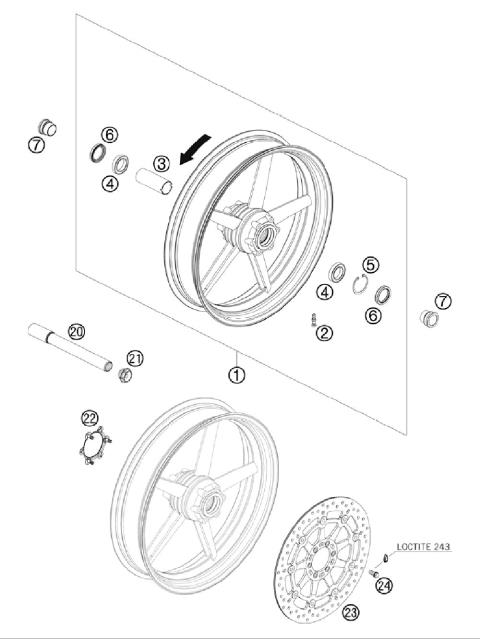 7
6
4
3
5
4
6
7
2
1
20
21
22
LOCTITE 243
24
23