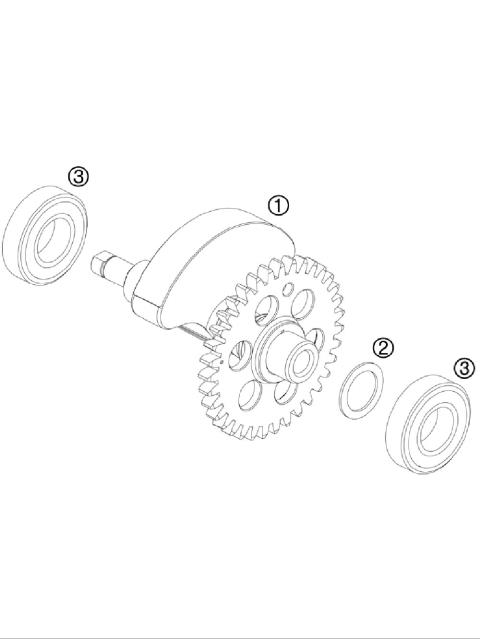 ③
①
②
③