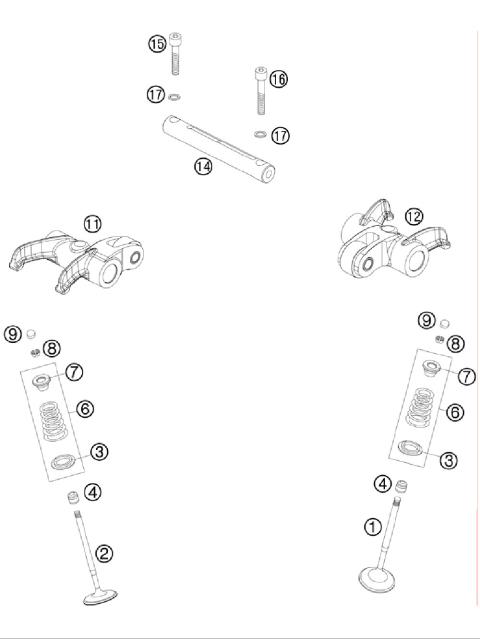 15
16
17
17
14
11
12
9
8
7
6
3
4
2
9
8
7
6
3
4
1