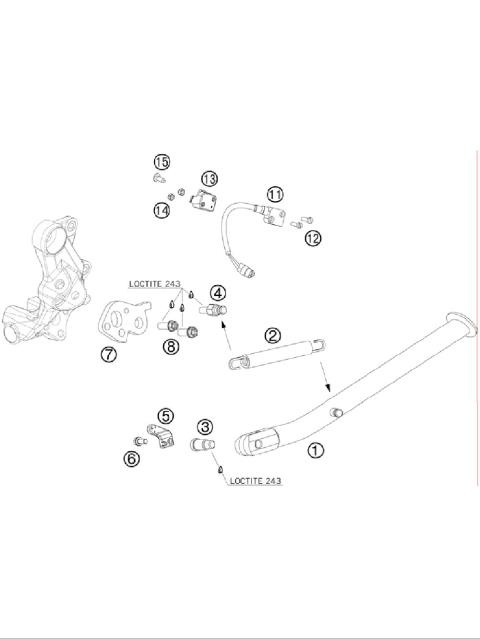 15
13
14
11
12
LOCTITE 243
4
7
8
2
5
3
6
1
LOCTITE 243