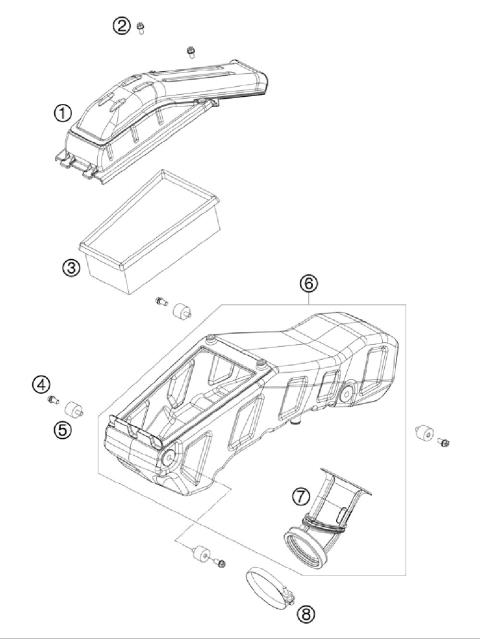 ②
①
③
⑥
④
⑤
⑦
⑧