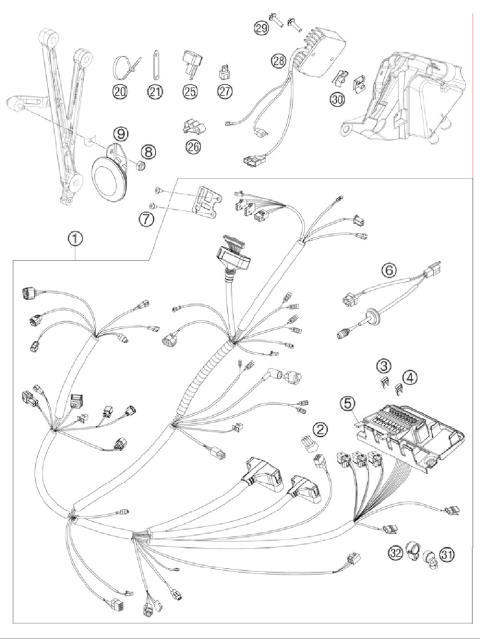 29
28
20
21
25
27
30
26
9
8
7
1
6
3
4
5
2
32
31