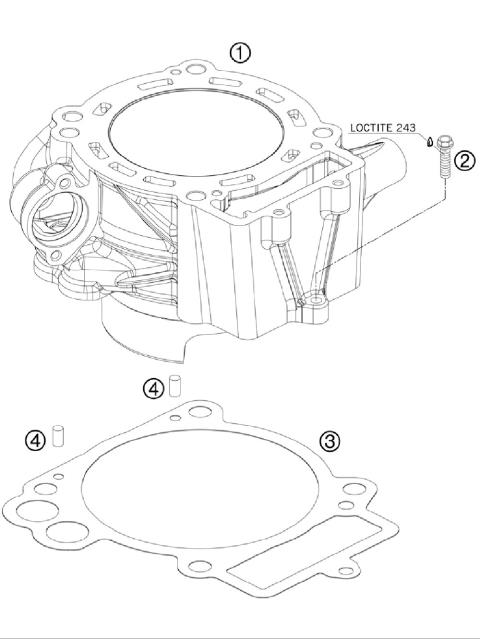 1

LOCTITE 243

2

4

4

3