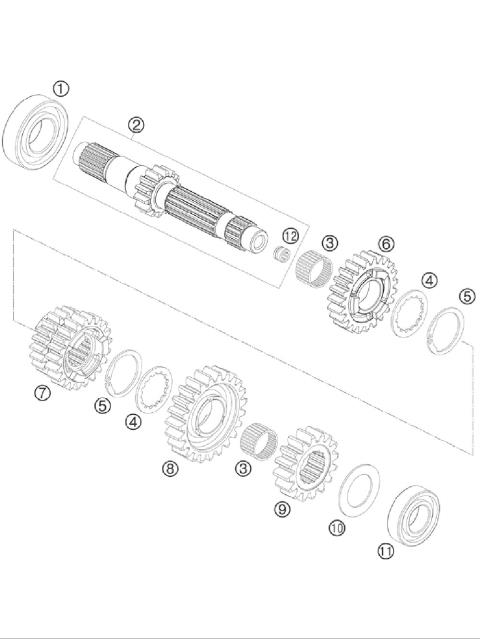 1
2
12
3
6
4
5
7
5
4
8
3
9
10
11