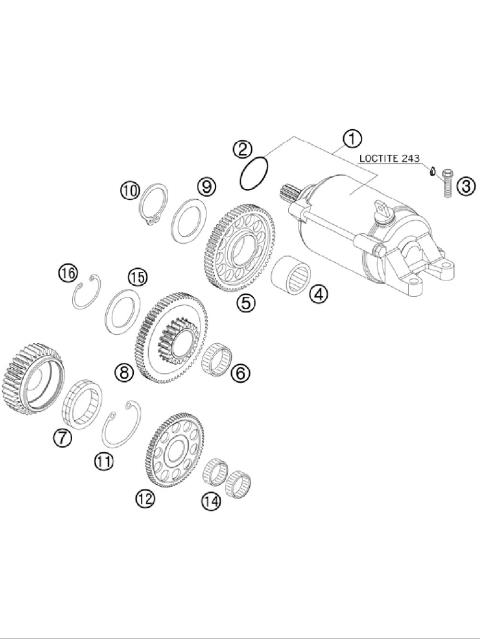 1
2
LOCTITE 243
3
10
9
5
4
16
15
8
6
7
11
12
14