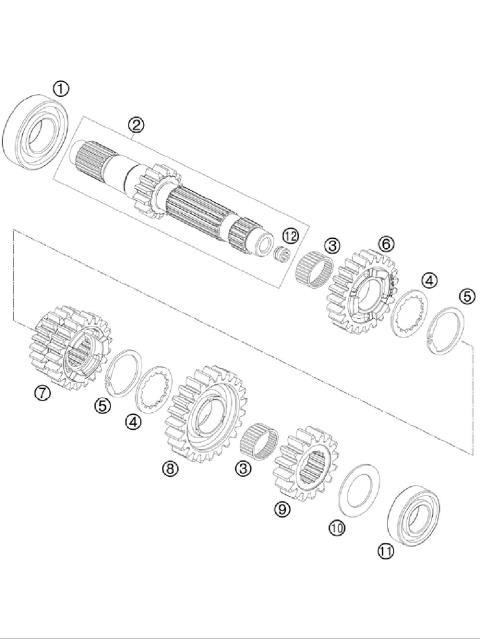 1
2
12
3
6
4
5
7
5
4
8
3
9
10
11