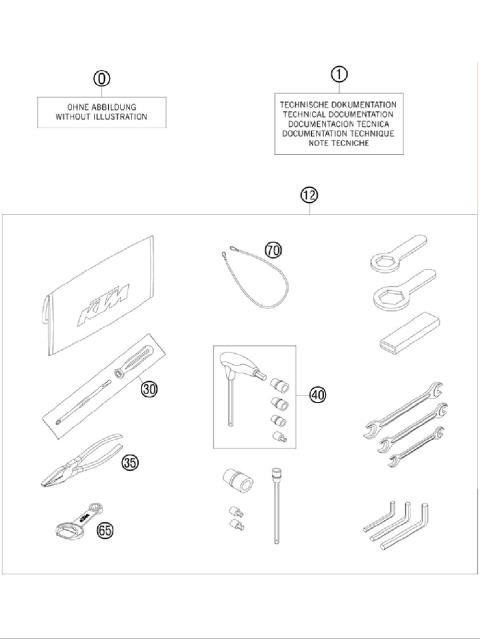 0

OHNE ABBILDUNG
WITHOUT ILLUSTRATION

1

TECHNISCHE DOKUMENTATION
TECHNICAL DOCUMENTATION
DOCUMENTACION TECNICA
DOCUMENTATION TECHNIQUE
NOTE TECNICHE

12

KTM

70

30

40

35

65