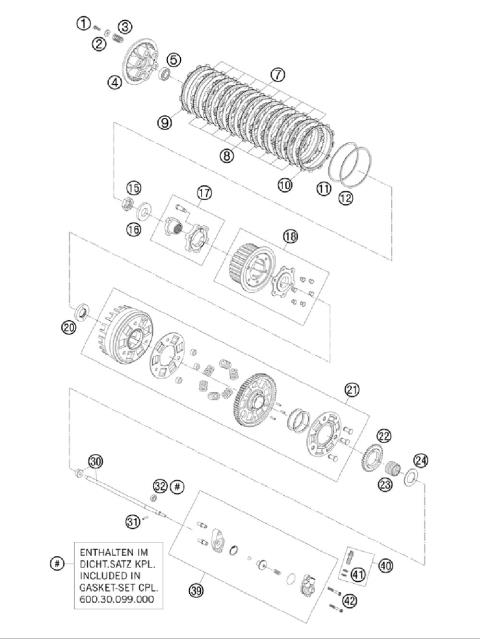 1
2
3
4
5
7
9
8
10
11
12
15
16
17
18
20
21
22
23
24
30
32 #
31
39
40
41
42

#
ENTHALTEN IM DICHT.SATZ KPL.
INCLUDED IN GASKET-SET CPL.
600.30.099.000