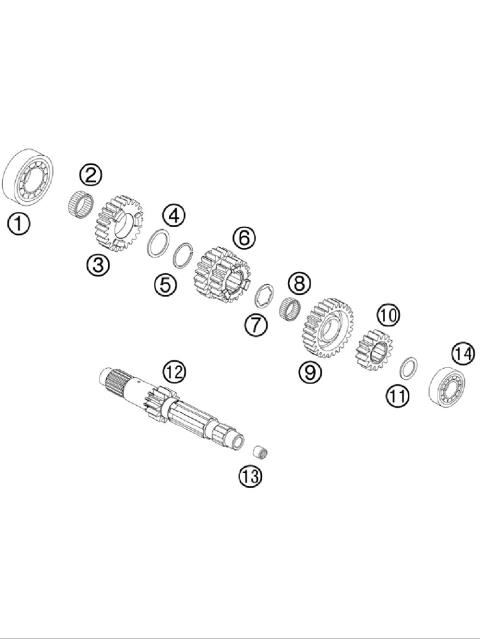 1
2
3
4
5
6
7
8
9
10
11
12
13
14