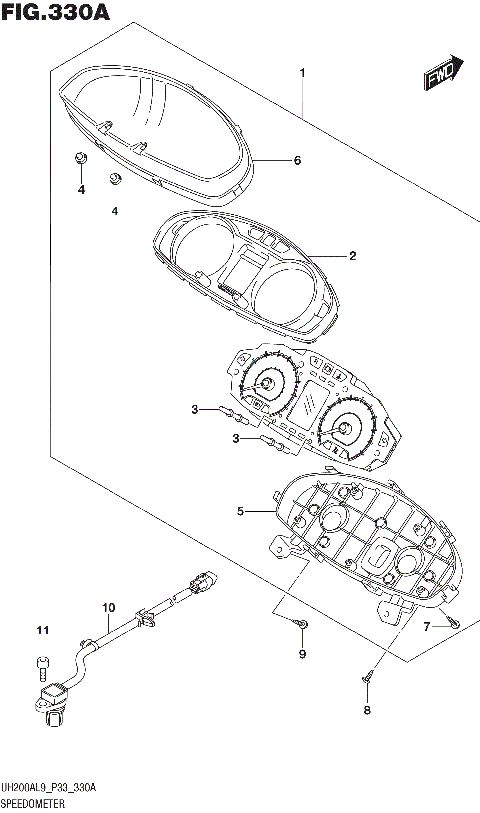 FIG.330A

FWD

1
6
4
4
2
3
3
5
10
11
7
9
8

UH200AL9_P33_330A
SPEEDOMETER