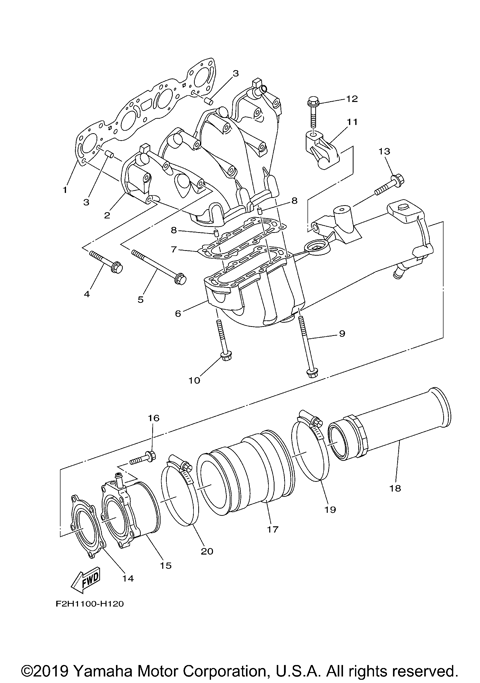 3
12
11
13
1
3
2
8
8
7
4
5
6
9
10
16
18
19
17
20
15
14
FWD
F2H1100-H120

©2019 Yamaha Motor Corporation, U.S.A. All rights reserved.