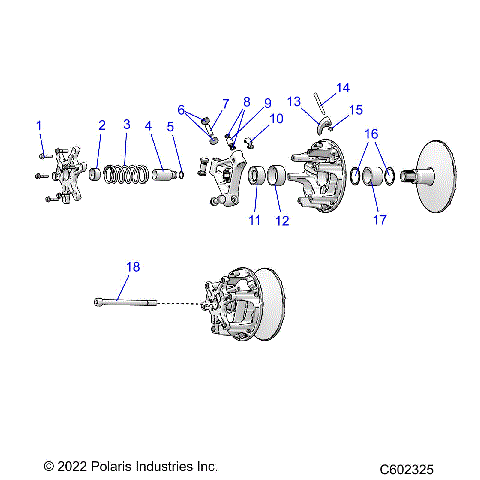 1
2
3
4
5
6
7
8
9
10
13
14
15
16
11
12
17
18

© 2022 Polaris Industries Inc.

C602325