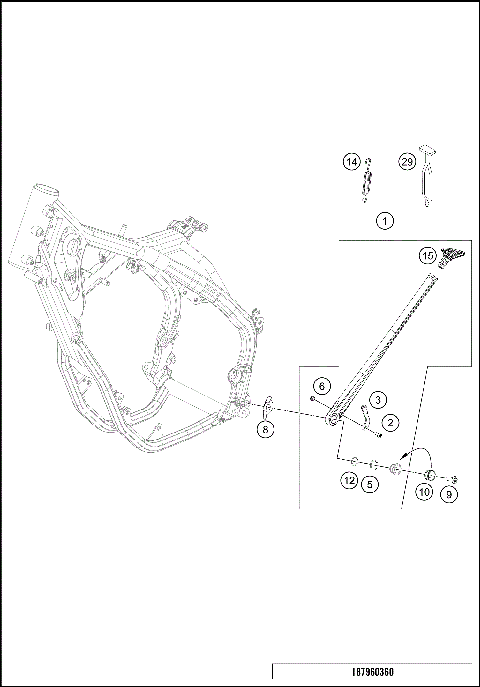 14
29
1
15
6
3
2
8
12
5
10
9
187960360