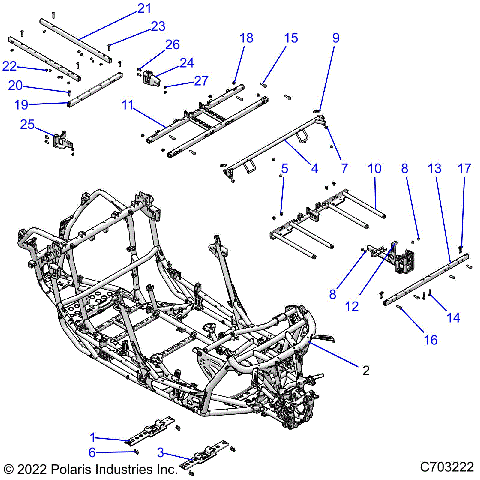 21
23
26
24
22
27
20
19
25
18
15
9
11
4
7
5
10
8
13
17
8
12
14
16
2
1
6
3
© 2022 Polaris Industries Inc.
C703222