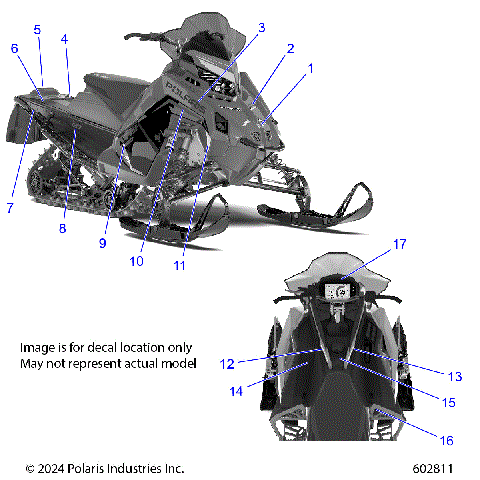 5
4
6
3
2
1
POLARIS
7
8
9
10
11
17
Image is for decal location only
May not represent actual model
12
13
14
15
16
© 2024 Polaris Industries Inc.
602811