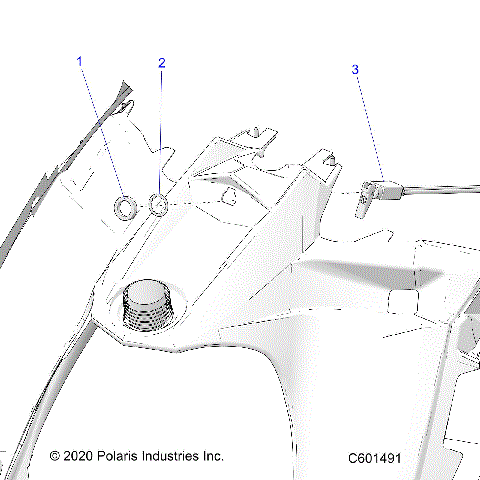 1

2

3

© 2020 Polaris Industries Inc.

C601491